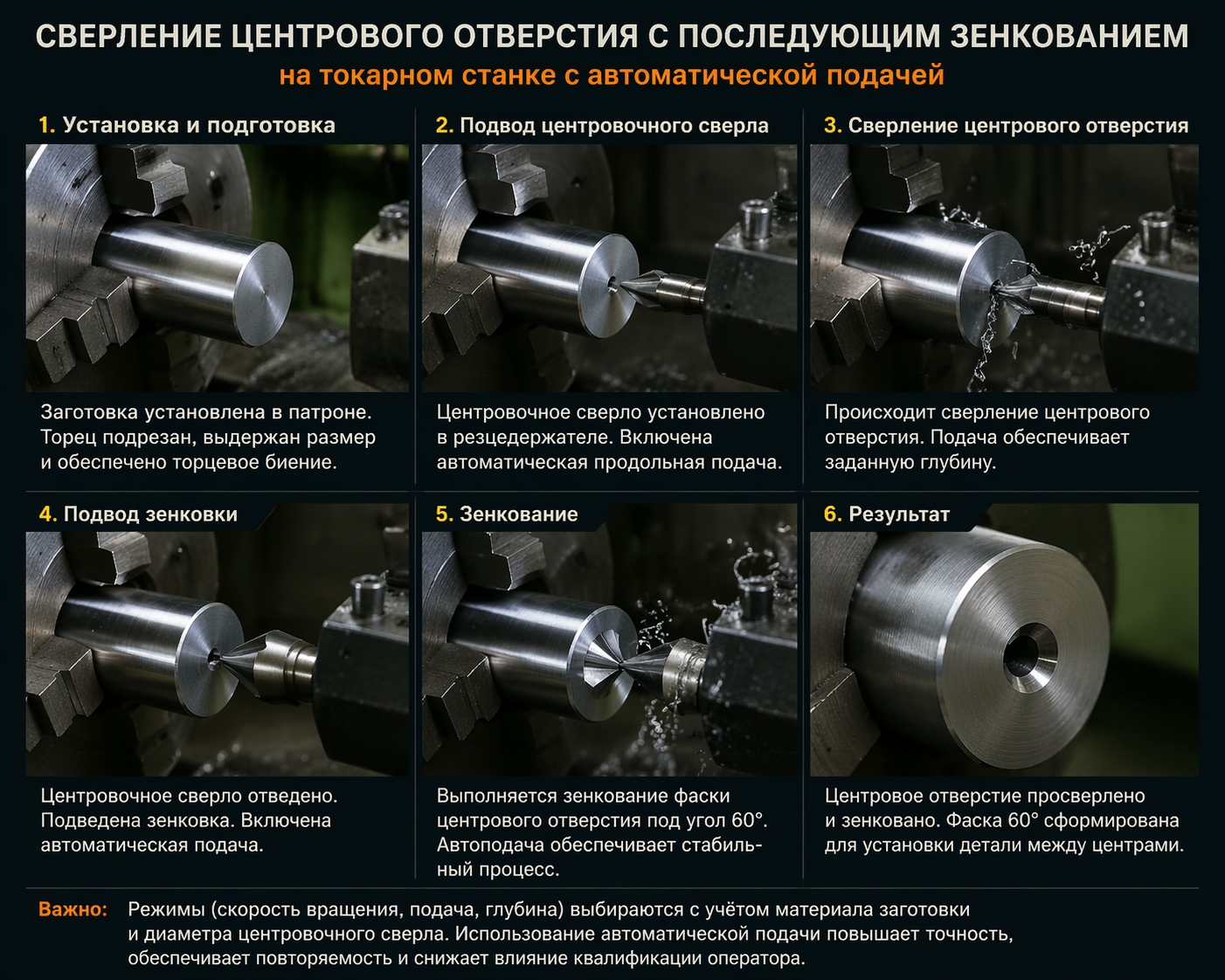 СВЕРЛЕНИЕ ЦЕНТРОВОГО ОТВЕРСТИЯ С ПОСЛЕДУЮЩИМ ЗЕНКОВАНИЕМ
на токарном станке с автоматической подачей

1. Установка и подготовка

Заготовка установлена в патроне. Торец подрезан, выдержан размер и обеспечено торцевое биение.

2. Подвод центровочного сверла

Центровочное сверло установлено в резцедержателе. Включена автоматическая продольная подача.

3. Сверление центрового отверстия

Происходит сверление центрового отверстия. Подача обеспечивает заданную глубину.

4. Подвод зенковки

Центровочное сверло отведено. Подведена зенковка. Включена автоматическая подача.

5. Зенкование

Выполняется зенкование фаски центрового отверстия под угол 60°. Автоподача обеспечивает стабильный процесс.

6. Результат

Центровое отверстие просверлено и зенковано. Фаска 60° сформирована для установки детали между центрами.

Важно: Режимы (скорость вращения, подача, глубина) выбираются с учётом материала заготовки и диаметра центровочного сверла. Использование автоматической подачи повышает точность, обеспечивает повторяемость и снижает влияние квалификации оператора.